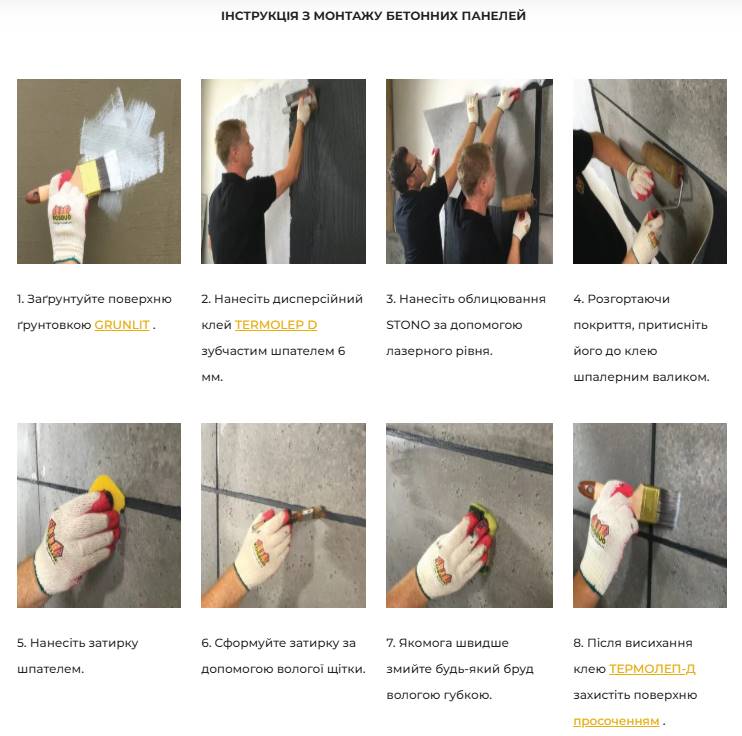 ІНСТРУКЦІЯ З МОНТАЖУ БЕТОННИХ ПАНЕЛЕЙ

1. Заґрунтуйте поверхню ґрунтовкою GRUNLIT .

2. Нанесіть дисперсійний клей TERMOLEP D зубчастим шпателем 6 мм.

3. Нанесіть облицювання STONO за допомогою лазерного рівня.

4. Розгортаючи покриття, притисніть його до клею шпалерним валиком.

5. Нанесіть затирку шпателем.

6. Сформуйте затирку за допомогою вологої щітки.

7. Якомога швидше змийте будь-який бруд вологою губкою.

8. Після висихання клею ТЕРМОЛЕП-Д захистіть поверхню просоченням .