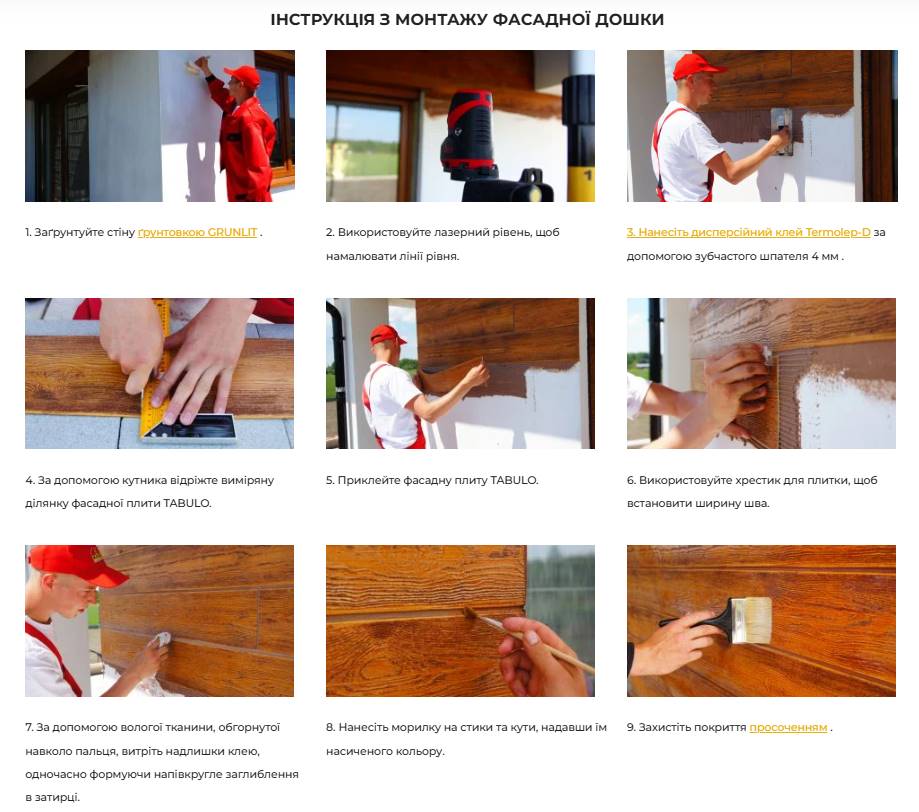 ІНСТРУКЦІЯ З МОНТАЖУ ФАСАДНОЇ ДОШКИ

1. Загрунтуйте стіну грунтовкою GRUNLIT .

2. Використовуйте лазерний рівень, щоб намалювати лінії рівня.

3. Нанесіть дисперсійний клей Termolep-D за допомогою зубчастого шпателя 4 мм .

4. За допомогою кутника відріжте виміряну ділянку фасадної плити TABULO.

5. Приклейте фасадну плиту TABULO.

6. Використовуйте хрестик для плитки, щоб встановити ширину шва.

7. За допомогою вологої тканини, обгорнутої навколо пальця, витріть надлишки клею, одночасно формуючи напівкругле заглиблення в затирці.

8. Нанесіть морилку на стики та кути, надавши їм насиченого кольору.

9. Захистіть покриття просоченням .