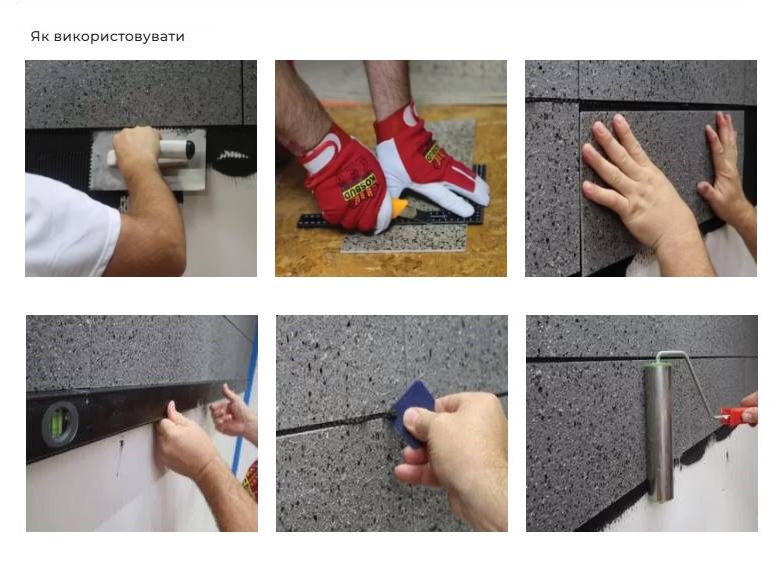 Як використовувати

KOSBUD