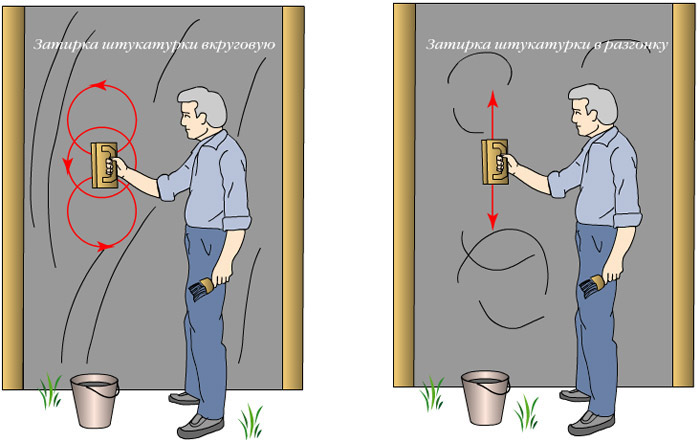 Затирка штукатурки вкруговую

Затирка штукатурки в разгонку